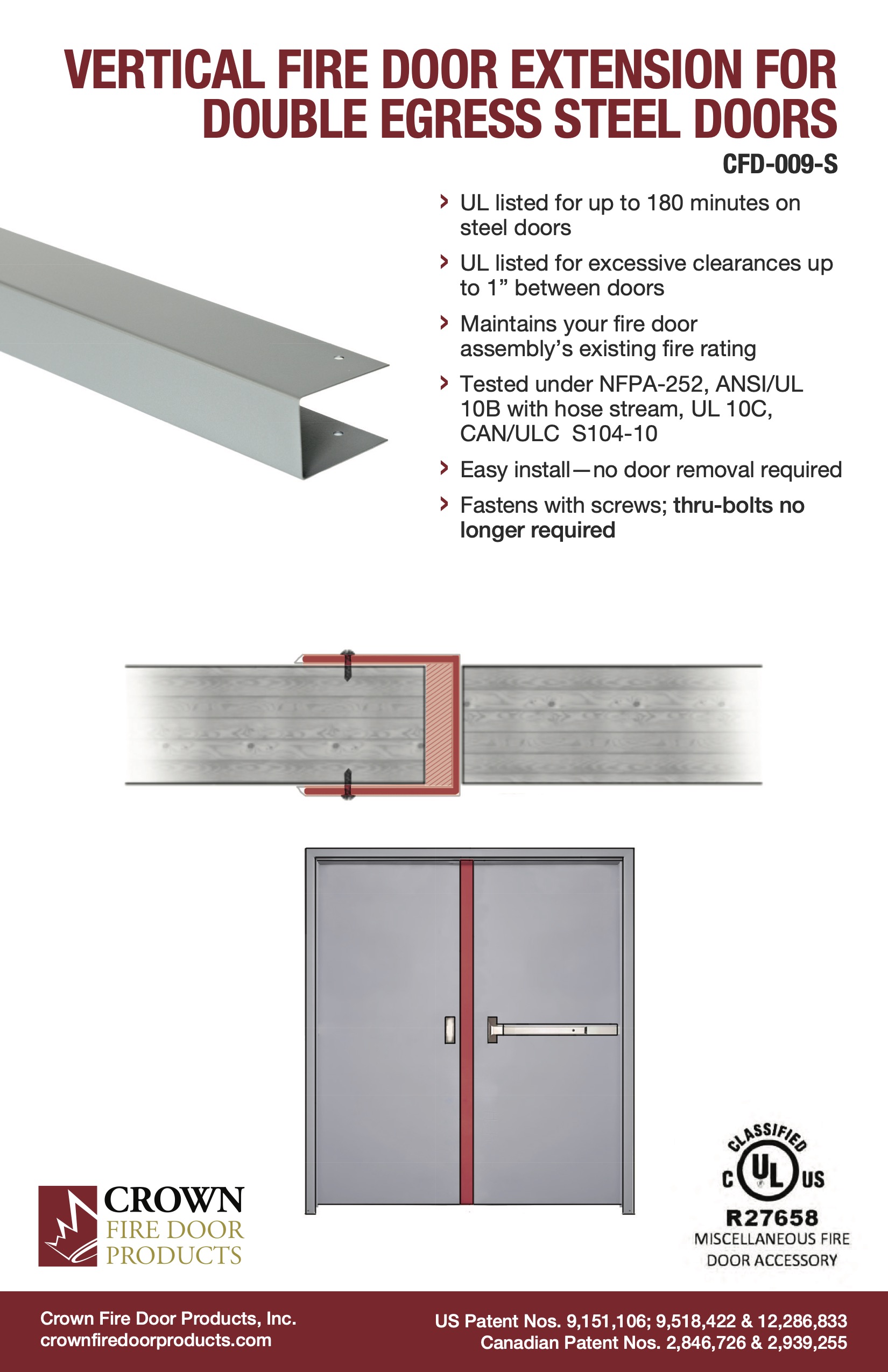 VERTICAL FIRE DOOR EXTENSION FOR DOUBLE EGRESS STEEL DOORS

CFD-009-S

› UL listed for up to 180 minutes on steel doors

› UL listed for excessive clearances up to 1” between doors

› Maintains your fire door assembly’s existing fire rating

› Tested under NFPA-252, ANSI/UL 10B with hose stream, UL 10C, CAN/ULC S104-10

› Easy install—no door removal required

› Fastens with screws; thru-bolts no longer required

CROWN FIRE DOOR PRODUCTS

CLASSIFIED C UL US R27658 MISCELLANEOUS FIRE DOOR ACCESSORY

Crown Fire Door Products, Inc.
crownfiredoorproducts.com

US Patent Nos. 9,151,106; 9,518,422 & 12,286,833
Canadian Patent Nos. 2,846,726 & 2,939,255