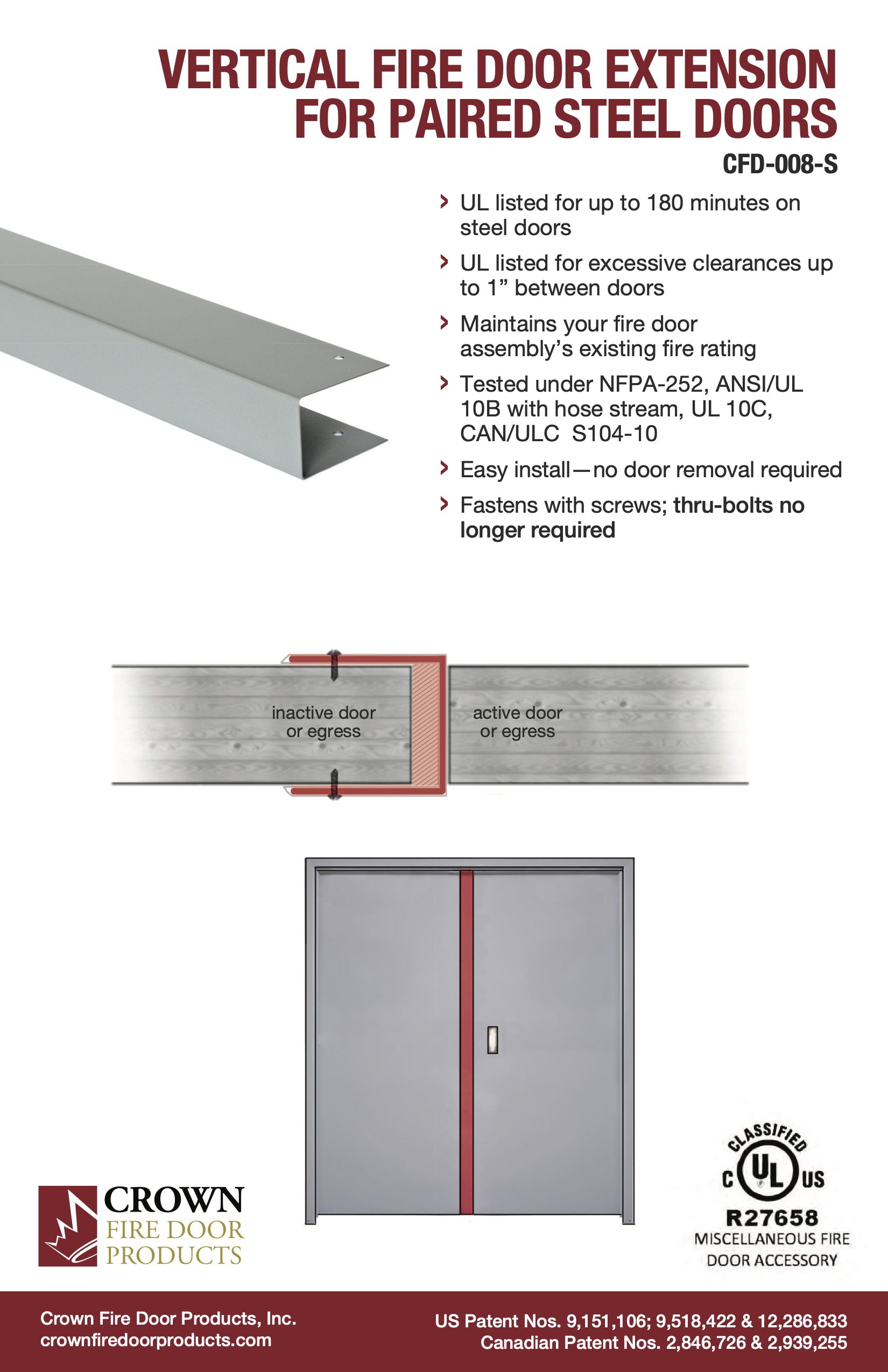 VERTICAL FIRE DOOR EXTENSION FOR PAIRED STEEL DOORS

CFD-008-S

› UL listed for up to 180 minutes on steel doors

› UL listed for excessive clearances up to 1” between doors

› Maintains your fire door assembly’s existing fire rating

› Tested under NFPA-252, ANSI/UL 10B with hose stream, UL 10C, CAN/ULC S104-10

› Easy install—no door removal required

› Fastens with screws; thru-bolts no longer required

inactive door or egress

active door or egress

CROWN FIRE DOOR PRODUCTS

CLASSIFIED
C UL US
R27658
MISCELLANEOUS FIRE DOOR ACCESSORY

Crown Fire Door Products, Inc.
crownfiredoorproducts.com

US Patent Nos. 9,151,106; 9,518,422 & 12,286,833
Canadian Patent Nos. 2,846,726 & 2,939,255