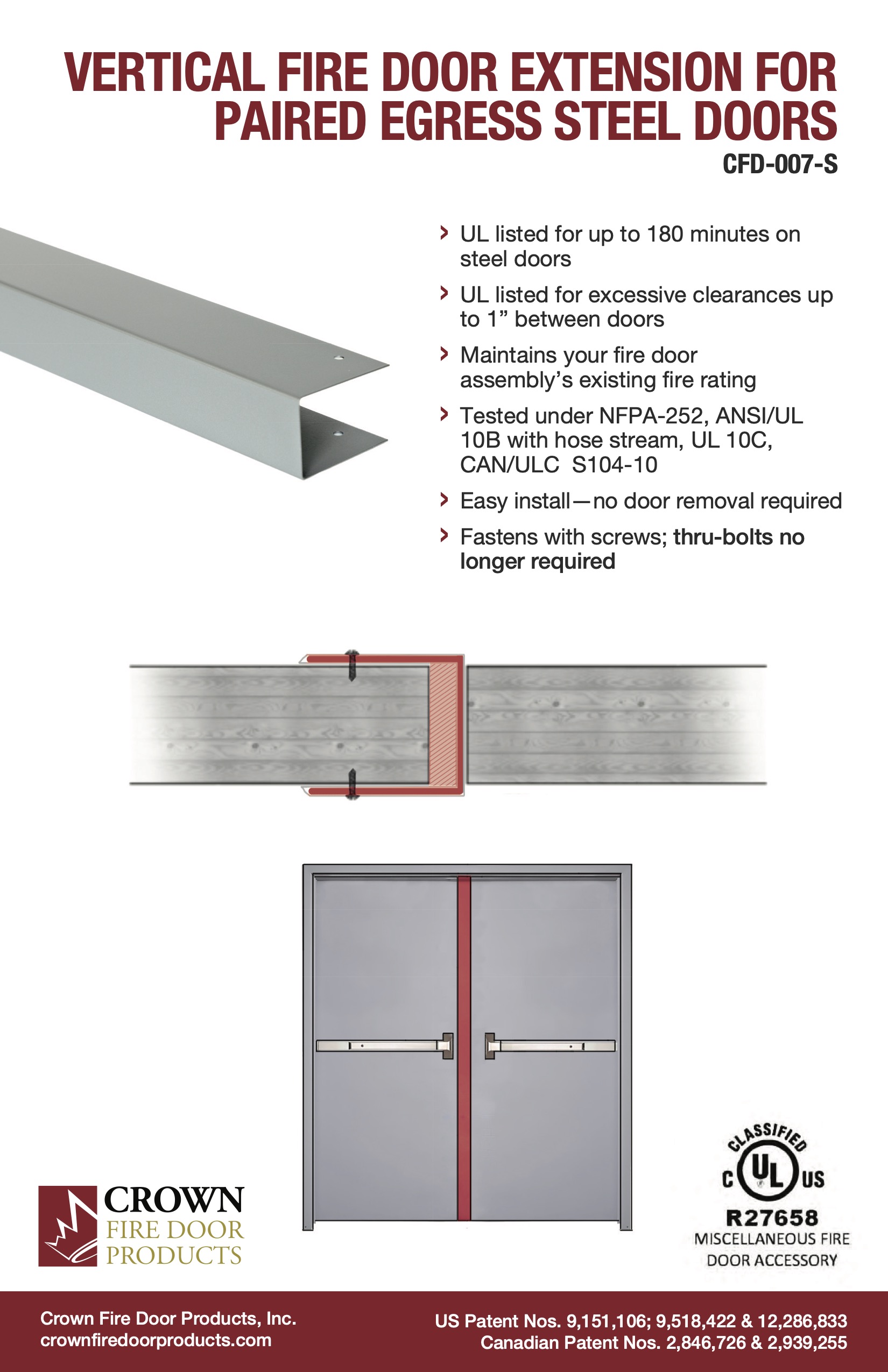 VERTICAL FIRE DOOR EXTENSION FOR PAIRED EGRESS STEEL DOORS

CFD-007-S

› UL listed for up to 180 minutes on steel doors

› UL listed for excessive clearances up to 1” between doors

› Maintains your fire door assembly’s existing fire rating

› Tested under NFPA-252, ANSI/UL 10B with hose stream, UL 10C, CAN/ULC S104-10

› Easy install—no door removal required

› Fastens with screws; thru-bolts no longer required

CROWN FIRE DOOR PRODUCTS

CLASSIFIED C UL US R27658 MISCELLANEOUS FIRE DOOR ACCESSORY

Crown Fire Door Products, Inc.
crownfiredoorproducts.com

US Patent Nos. 9,151,106; 9,518,422 & 12,286,833
Canadian Patent Nos. 2,846,726 & 2,939,255